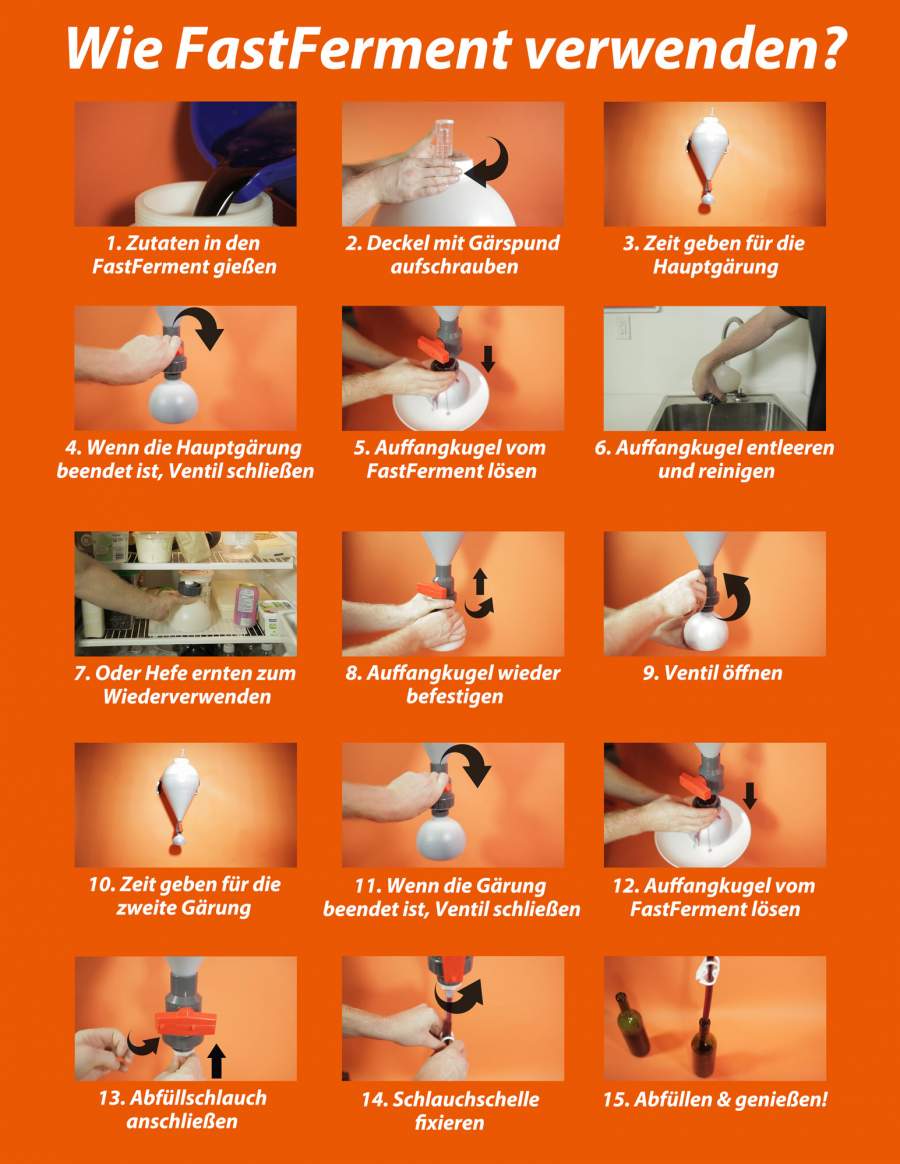 Wie FastFerment verwenden?

1. Zutaten in den FastFerment gießen

2. Deckel mit Gärspund aufschrauben

3. Zeit geben für die Hauptgärung

4. Wenn die Hauptgärung beendet ist, Ventil schließen

5. Auffangkugel vom FastFerment lösen

6. Auffangkugel entleeren und reinigen

7. Oder Hefe ernten zum Wiederverwenden

8. Auffangkugel wieder befestigen

9. Ventil öffnen

10. Zeit geben für die zweite Gärung

11. Wenn die Gärung beendet ist, Ventil schließen

12. Auffangkugel vom FastFerment lösen

13. Abfüllschlauch anschließen

14. Schlauchschelle fixieren

15. Abfüllen & genießen!